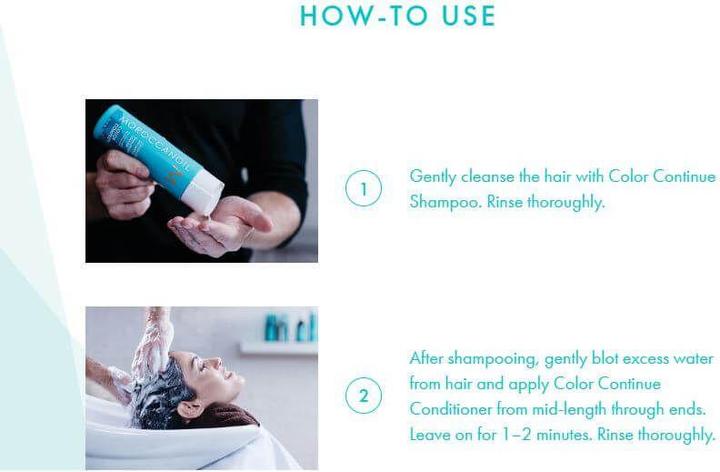 HOW-TO USE

MOROCCANOIL

1

Gently cleanse the hair with Color Continue Shampoo. Rinse thoroughly.

2

After shampooing, gently blot excess water from hair and apply Color Continue Conditioner from mid-length through ends. Leave on for 1–2 minutes. Rinse thoroughly.