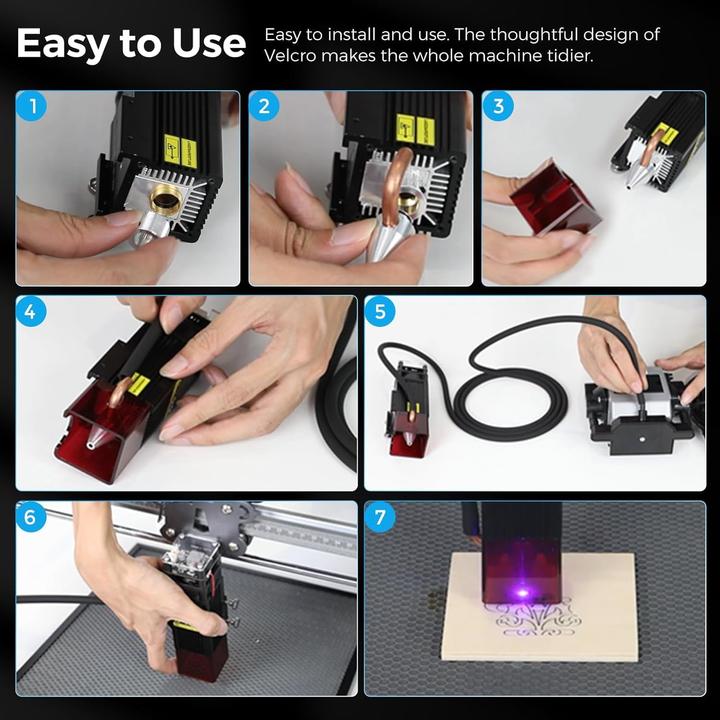 Easy to Use
Easy to install and use. The thoughtful design of Velcro makes the whole machine tidier.

1

2

3

4

5

6

7