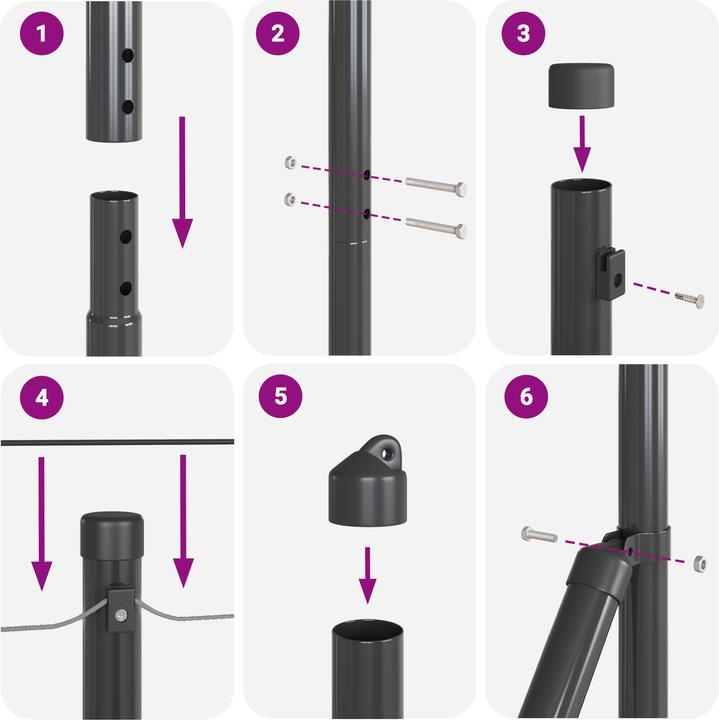 1

2

3

4

5

6