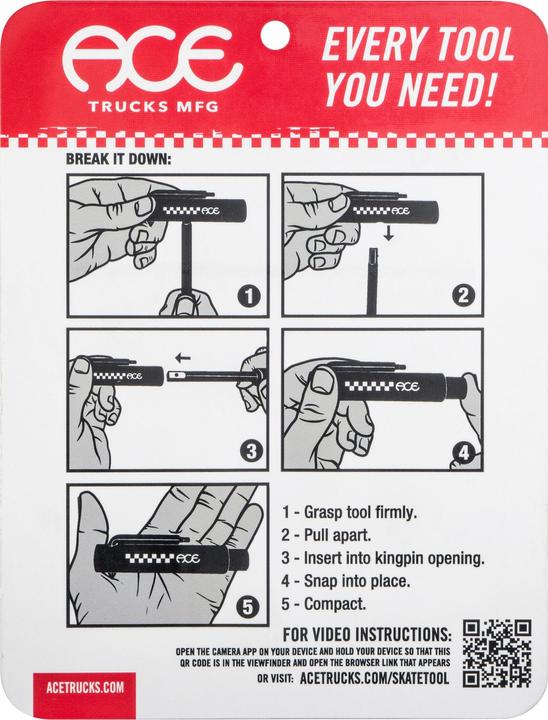 ACE
TRUCKS MFG

EVERY TOOL YOU NEED!

BREAK IT DOWN:

ACE
1

ACE
2

ACE
3

ACE
4

ACE
5

1 - Grasp tool firmly.
2 - Pull apart.
3 - Insert into kingpin opening.
4 - Snap into place.
5 - Compact.

FOR VIDEO INSTRUCTIONS:
OPEN THE CAMERA APP ON YOUR DEVICE AND HOLD YOUR DEVICE SO THAT THIS QR CODE IS IN THE VIEWFINDER AND OPEN THE BROWSER LINK THAT APPEARS
OR VISIT: ACETRUCKS.COM/SKATETOOL

ACETRUCKS.COM