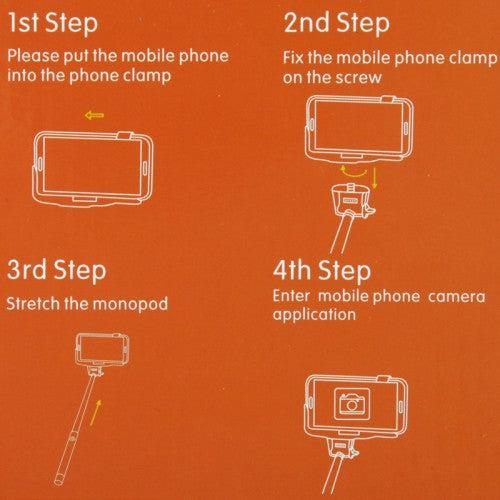 1st Step
Please put the mobile phone into the phone clamp

2nd Step
Fix the mobile phone clamp on the screw

3rd Step
Stretch the monopod

4th Step
Enter mobile phone camera application