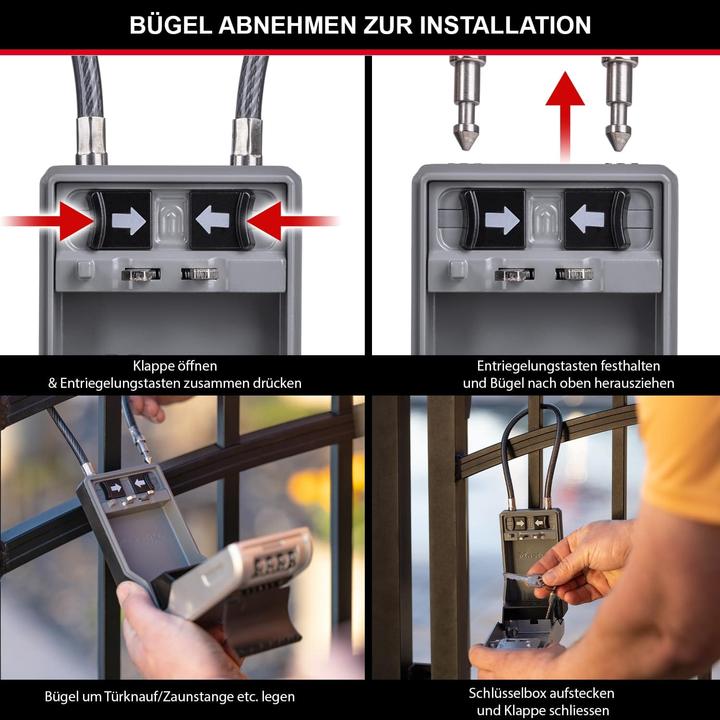 BÜGEL ABNEHMEN ZUR INSTALLATION

Klappe öffnen
& Entriegelungstasten zusammen drücken

Entriegelungstasten festhalten
und Bügel nach oben herausziehen

Bügel um Türknauf/Zaunstange etc. legen

Schlüsselbox aufstecken
und Klappe schliessen