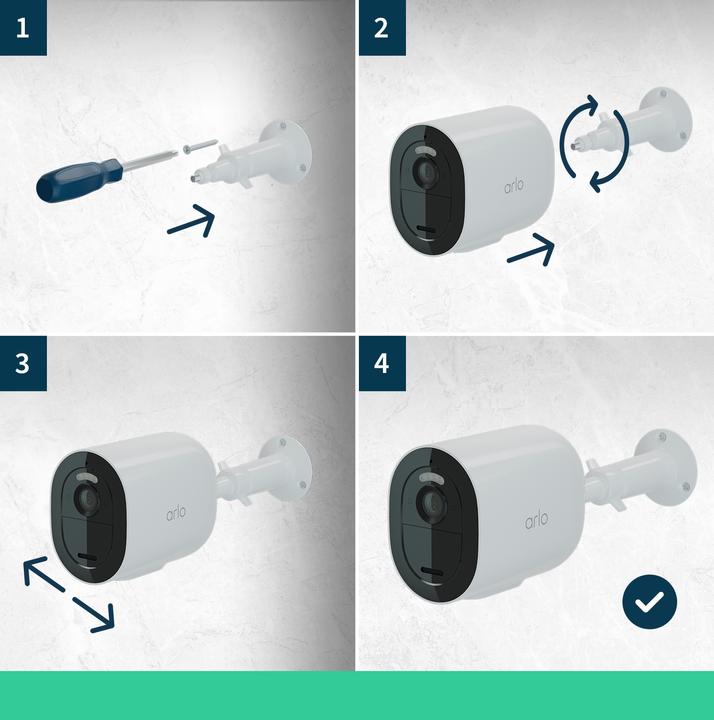 1

2

arlo

3

arlo

4

arlo