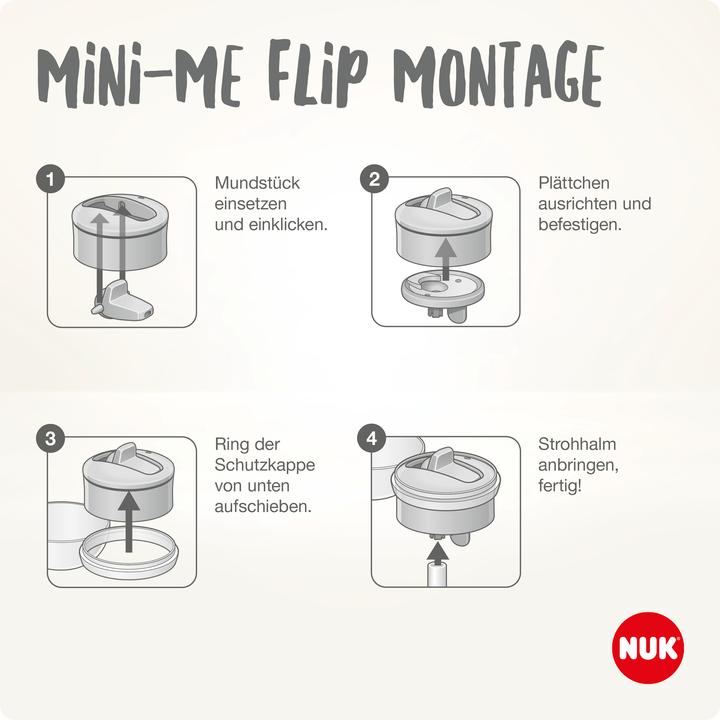 MiNi-ME FLiP MONTAGE

1

Mundstück einsetzen und einklicken.

2

Plättchen ausrichten und befestigen.

3

Ring der Schutzkappe von unten aufschieben.

4

Strohhalm anbringen, fertig!

NUK