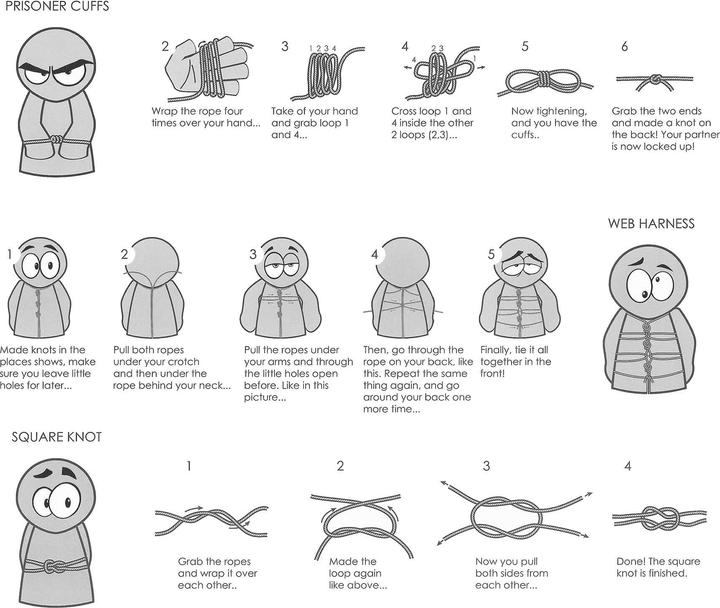 PRISONER CUFFS

2
Wrap the rope four times over your hand...

3
1 2 3 4
Take of your hand and grab loop 1 and 4...

4
2 3
4
1
Cross loop 1 and 4 inside the other 2 loops (2,3)...

5
Now tightening, and you have the cuffs..

6
Grab the two ends and made a knot on the back! Your partner is now locked up!

WEB HARNESS

1
Made knots in the places shows, make sure you leave little holes for later...

2
Pull both ropes under your crotch and then under the rope behind your neck...

3
Pull the ropes under your arms and through the little holes open before. Like in this picture...

4
Then, go through the rope on your back, like this. Repeat the same thing again, and go around your back one more time...

5
Finally, tie it all together in the front!

SQUARE KNOT

1
Grab the ropes and wrap it over each other..

2
Made the loop again like above...

3
Now you pull both sides from each other...

4
Done! The square knot is finished.