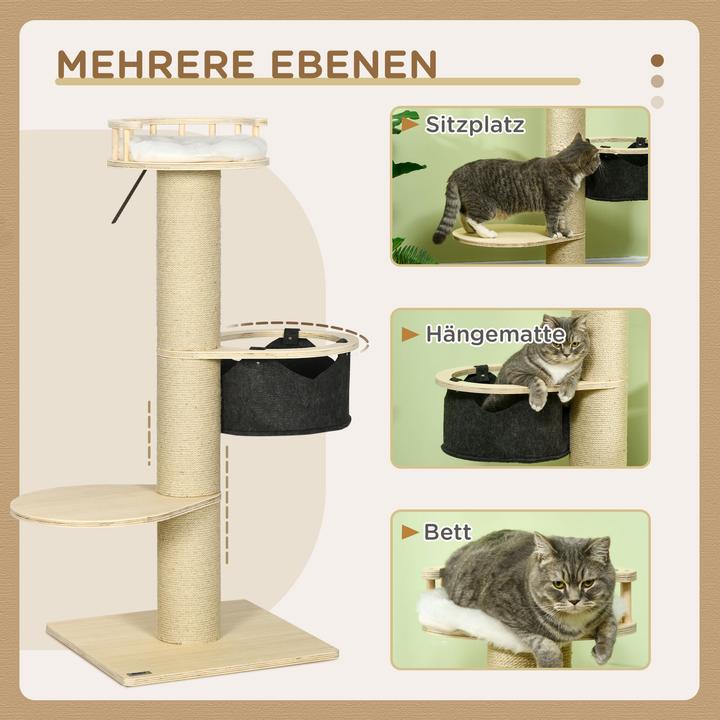 MEHRERE EBENEN

Sitzplatz

Hängematte

Bett