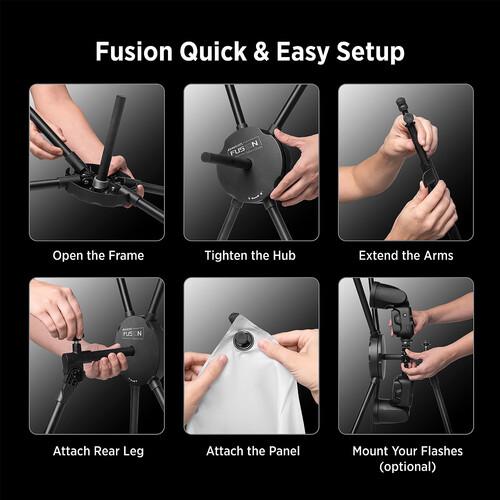 Fusion Quick & Easy Setup

FUSION

Open the Frame

Tighten the Hub

Extend the Arms

FUSION

Attach Rear Leg

Attach the Panel

Mount Your Flashes (optional)