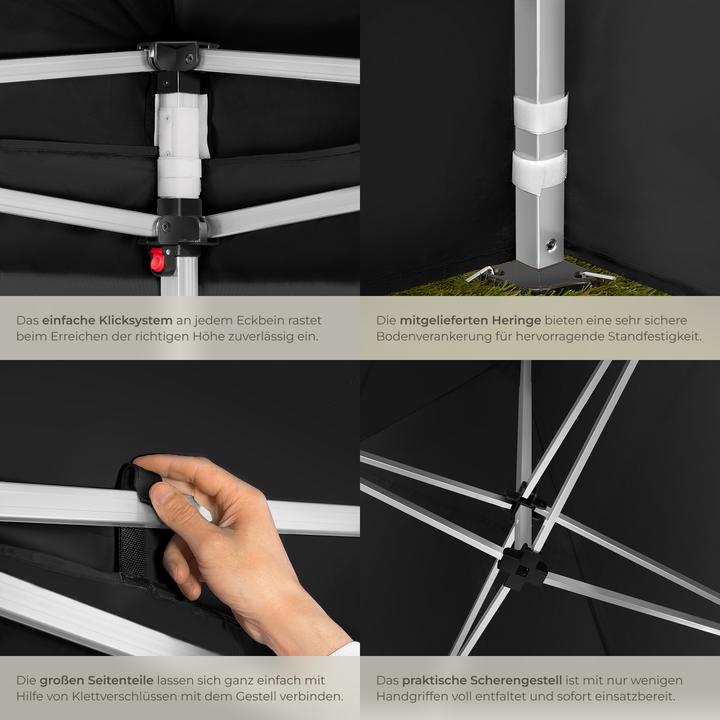 Das einfache Klicksystem an jedem Eckbein rastet beim Erreichen der richtigen Höhe zuverlässig ein.

Die mitgelieferten Heringe bieten eine sehr sichere Bodenverankerung für hervorragende Standfestigkeit.

Die großen Seitenteile lassen sich ganz einfach mit Hilfe von Klettverschlüssen mit dem Gestell verbinden.

Das praktische Scherengestell ist mit nur wenigen Handgriffen voll entfaltet und sofort einsatzbereit.