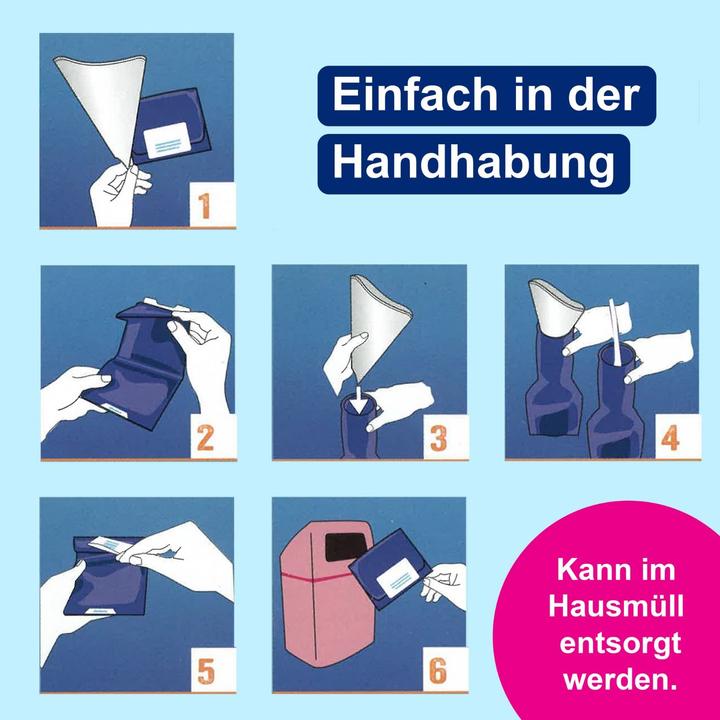 1

Einfach in der Handhabung

2

3

4

5

6

Kann im Hausmüll entsorgt werden.