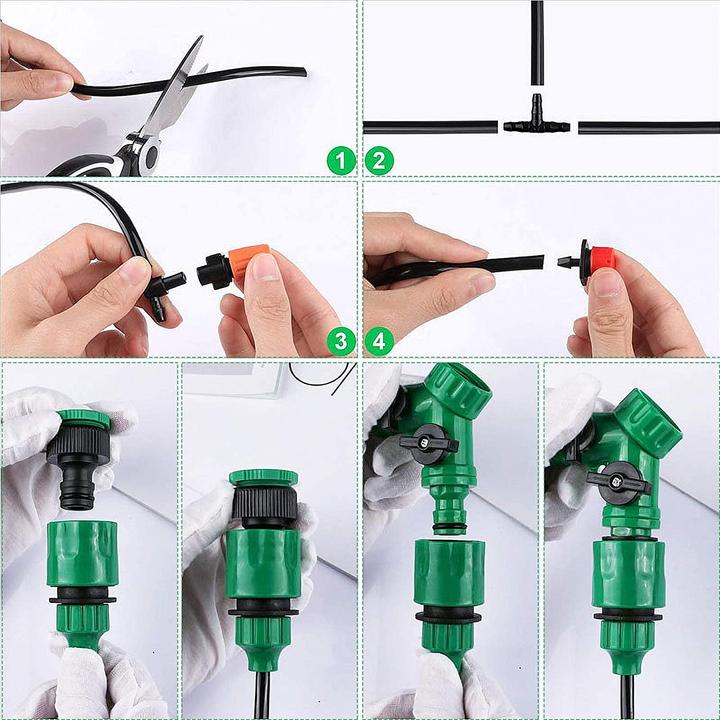 1
2
3
4