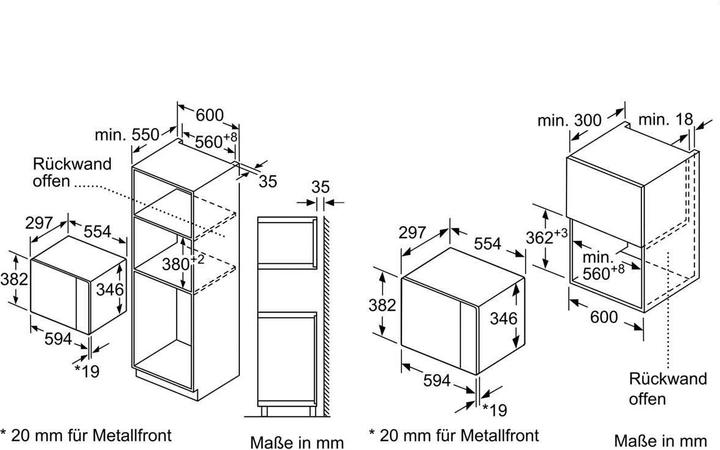 600
min. 550
$560^{+8}$
Rückwand offen
35
35
297
554
382
346
$380^{+2}$
594
*19
* 20 mm für Metallfront
Maße in mm

min. 300
min. 18
297
554
$362^{+3}$
min. $560^{+8}$
382
346
600
594
*19
Rückwand offen
* 20 mm für Metallfront
Maße in mm