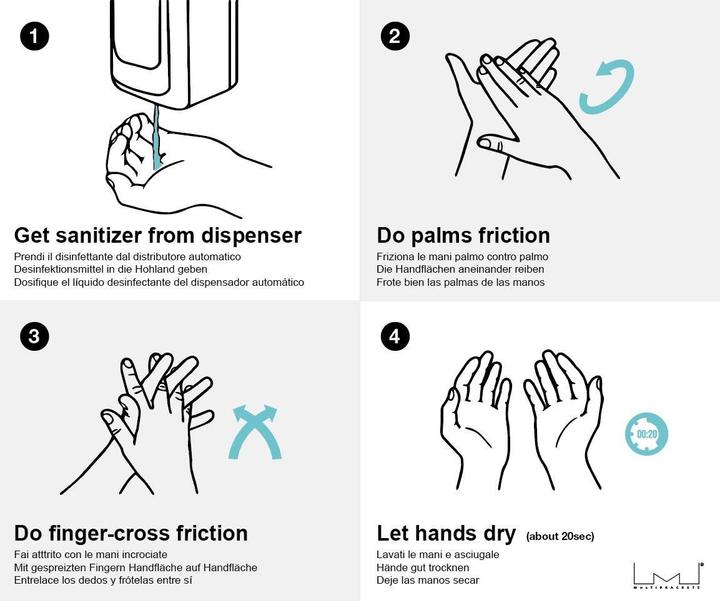 1

Get sanitizer from dispenser
Prendi il disinfettante dal distributore automatico
Desinfektionsmittel in die Hohland geben
Dosifique el líquido desinfectante del dispensador automático

2

Do palms friction
Friziona le mani palmo contro palmo
Die Handflächen aneinander reiben
Frote bien las palmas de las manos

3

Do finger-cross friction
Fai atttrito con le mani incrociate
Mit gespreizten Fingern Handfläche auf Handfläche
Entrelace los dedos y frótelas entre sí

4

00:20

Let hands dry (about 20sec)
Lavati le mani e asciugale
Hände gut trocknen
Deje las manos secar

MULTIBRACKETS