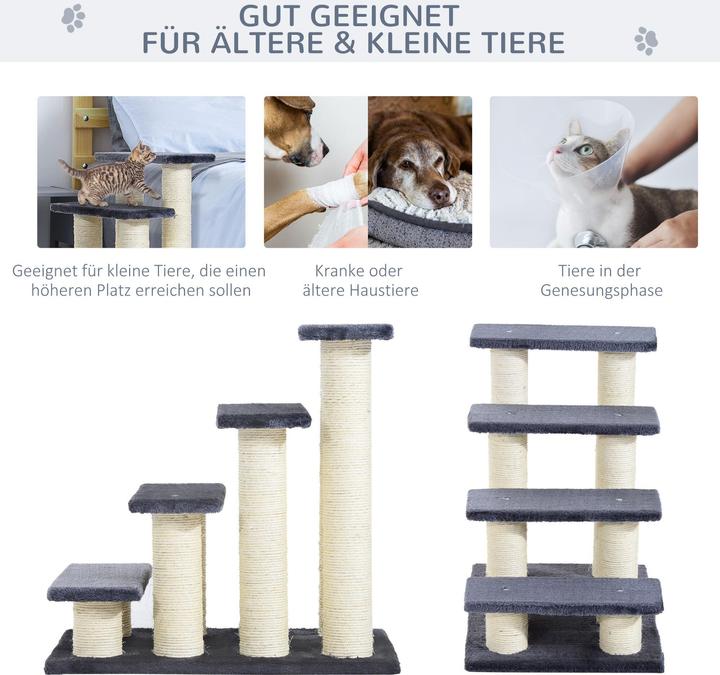 GUT GEEIGNET
FÜR ÄLTERE & KLEINE TIERE

Geeignet für kleine Tiere, die einen höheren Platz erreichen sollen

Kranke oder ältere Haustiere

Tiere in der Genesungsphase