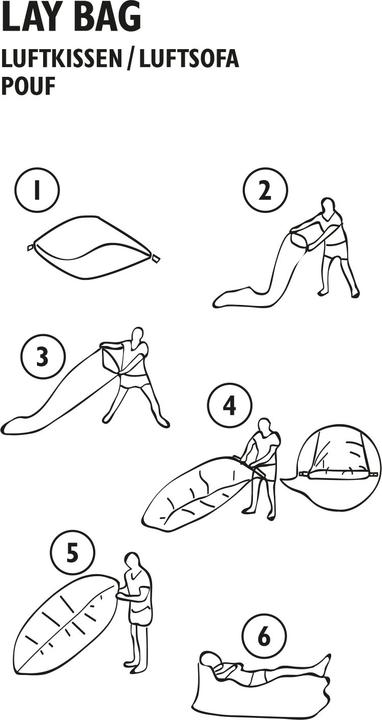 LAY BAG
LUFTKISSEN / LUFTSOFA
POUF

1

2

3

4

5

6