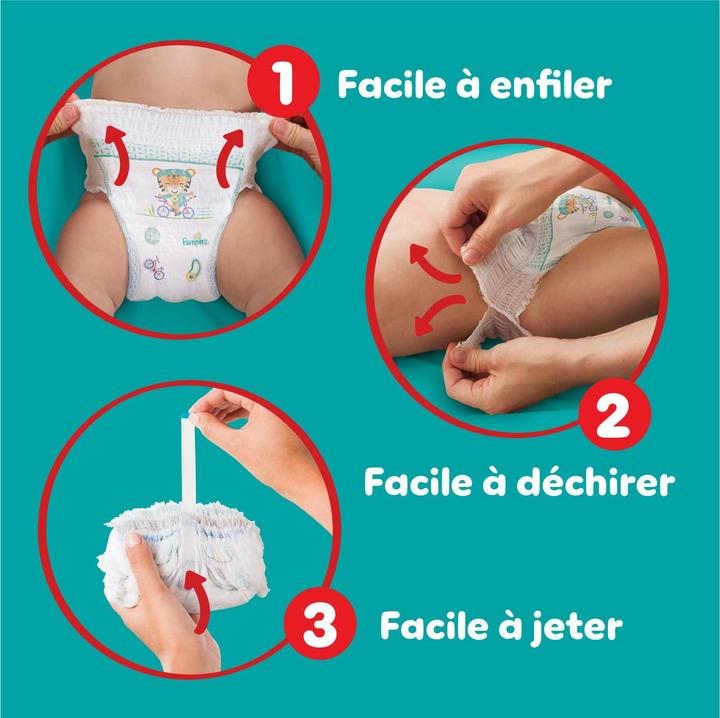 1 Facile à enfiler

Pampers

2

Facile à déchirer

3 Facile à jeter