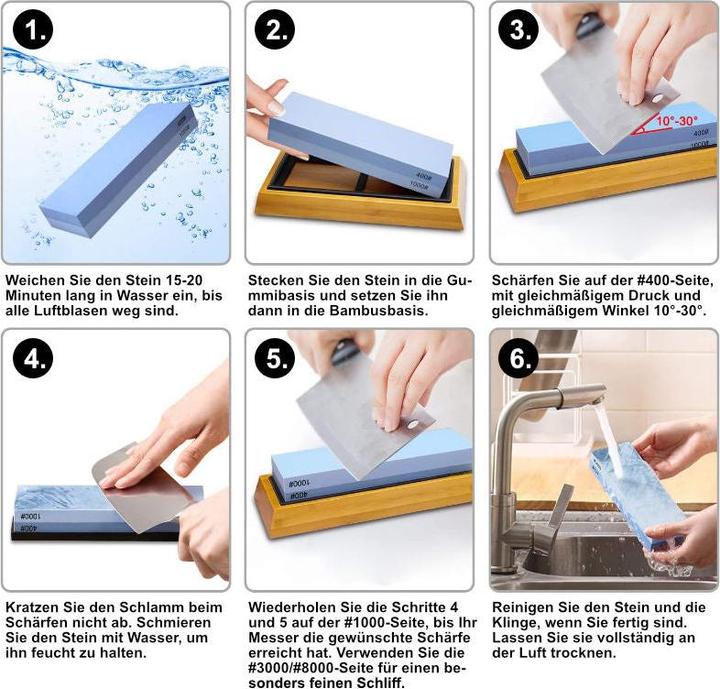 1.

Weichen Sie den Stein 15-20 Minuten lang in Wasser ein, bis alle Luftblasen weg sind.

2.

400#
1000#

Stecken Sie den Stein in die Gummibasis und setzen Sie ihn dann in die Bambusbasis.

3.

10°-30°
400#
1000#

Schärfen Sie auf der #400-Seite, mit gleichmäßigem Druck und gleichmäßigem Winkel 10°-30°.

4.

1000#
400#

Kratzen Sie den Schlamm beim Schärfen nicht ab. Schmieren Sie den Stein mit Wasser, um ihn feucht zu halten.

5.

1000#
400#

Wiederholen Sie die Schritte 4 und 5 auf der #1000-Seite, bis Ihr Messer die gewünschte Schärfe erreicht hat. Verwenden Sie die #3000/#8000-Seite für einen besonders feinen Schliff.

6.

Reinigen Sie den Stein und die Klinge, wenn Sie fertig sind. Lassen Sie sie vollständig an der Luft trocknen.