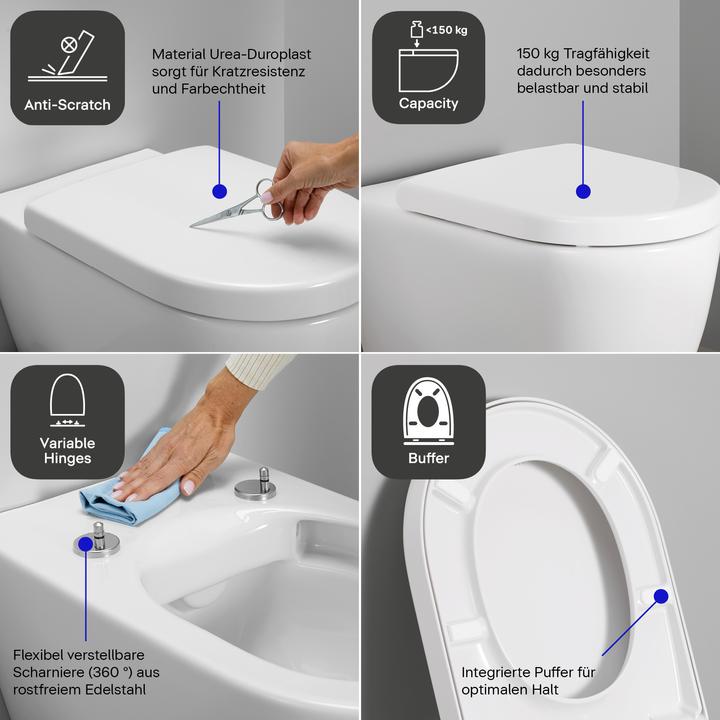 Anti-Scratch

Material Urea-Duroplast sorgt für Kratzresistenz und Farbechtheit

<150 kg

Capacity

150 kg Tragfähigkeit dadurch besonders belastbar und stabil

Variable Hinges

Flexibel verstellbare Scharniere (360 °) aus rostfreiem Edelstahl

Buffer

Integrierte Puffer für optimalen Halt