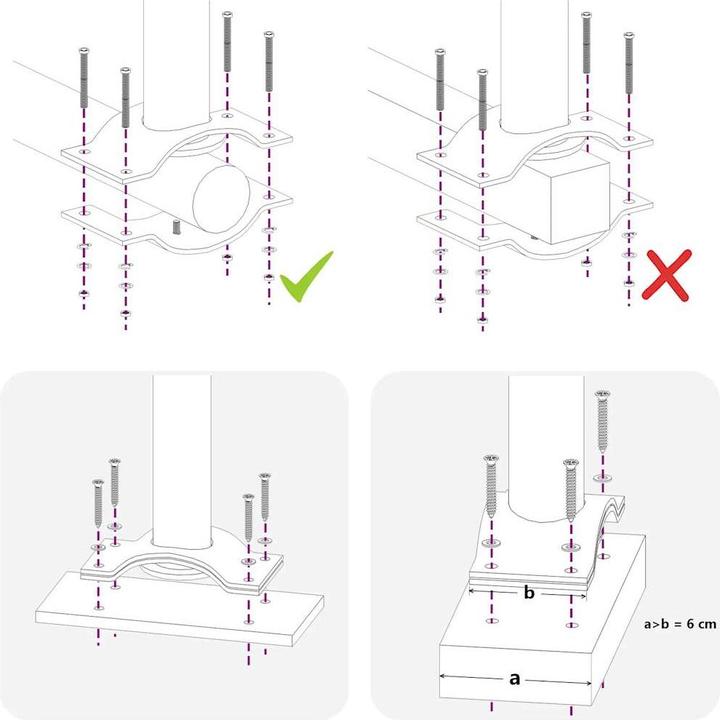 b

a>b = 6 cm

a