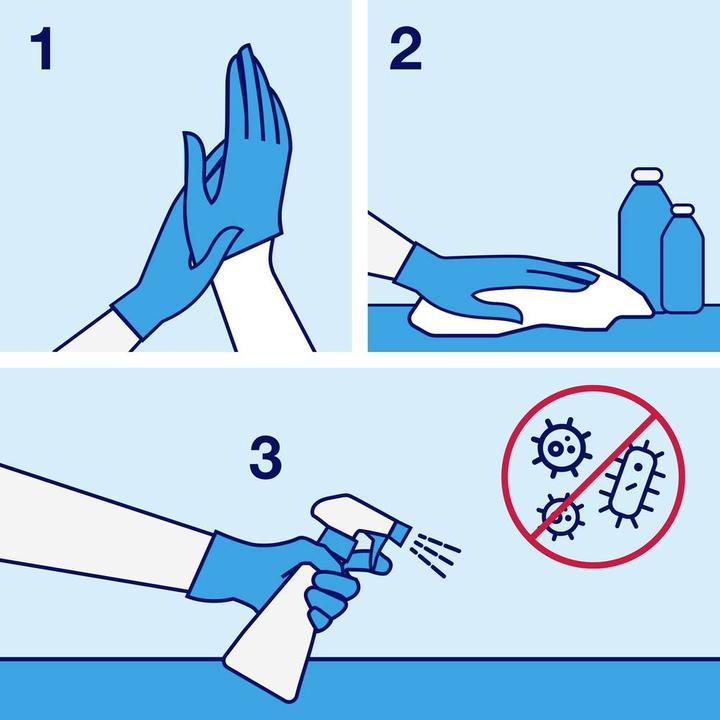 1

2

3