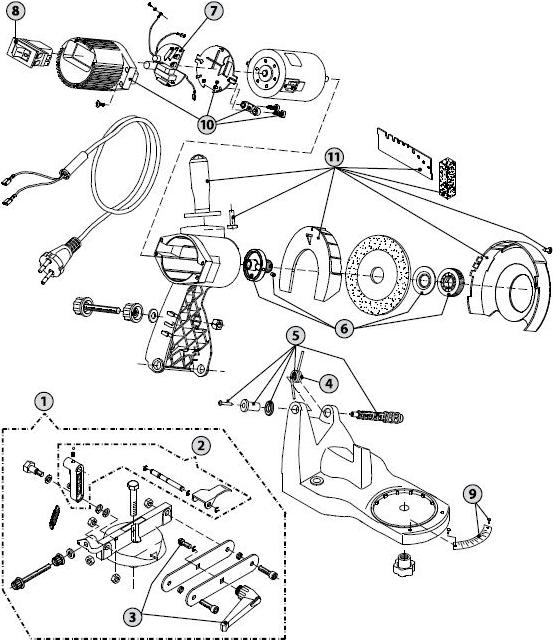 8
7
10
11
6
5
4
1
2
9
3