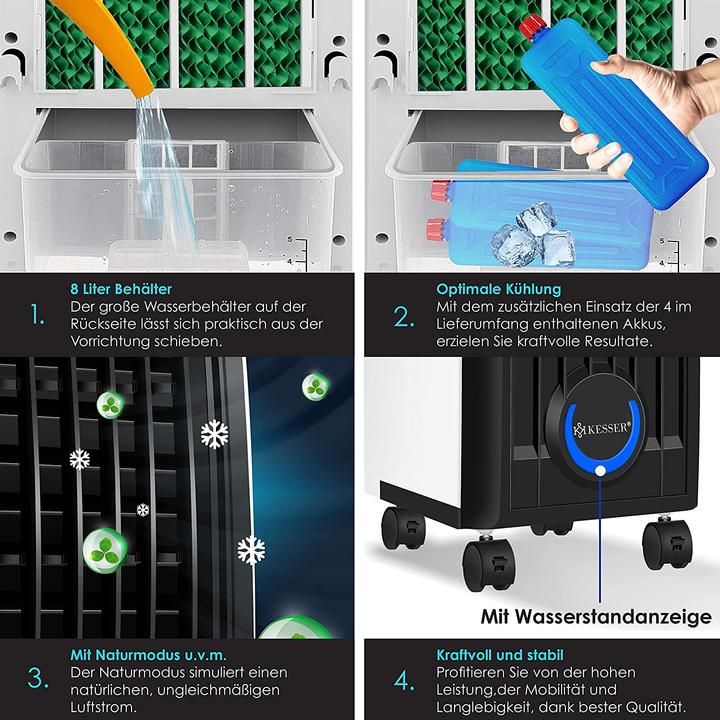 5
4

5
4

1.
8 Liter Behälter
Der große Wasserbehälter auf der Rückseite lässt sich praktisch aus der Vorrichtung schieben.

2.
Optimale Kühlung
Mit dem zusätzlichen Einsatz der 4 im Lieferumfang enthaltenen Akkus, erzielen Sie kraftvolle Resultate.

KESSER®

Mit Wasserstandanzeige

3.
Mit Naturmodus u.v.m.
Der Naturmodus simuliert einen natürlichen, ungleichmäßigen Luftstrom.

4.
Kraftvoll und stabil
Profitieren Sie von der hohen Leistung,der Mobilität und Langlebigkeit, dank bester Qualität.