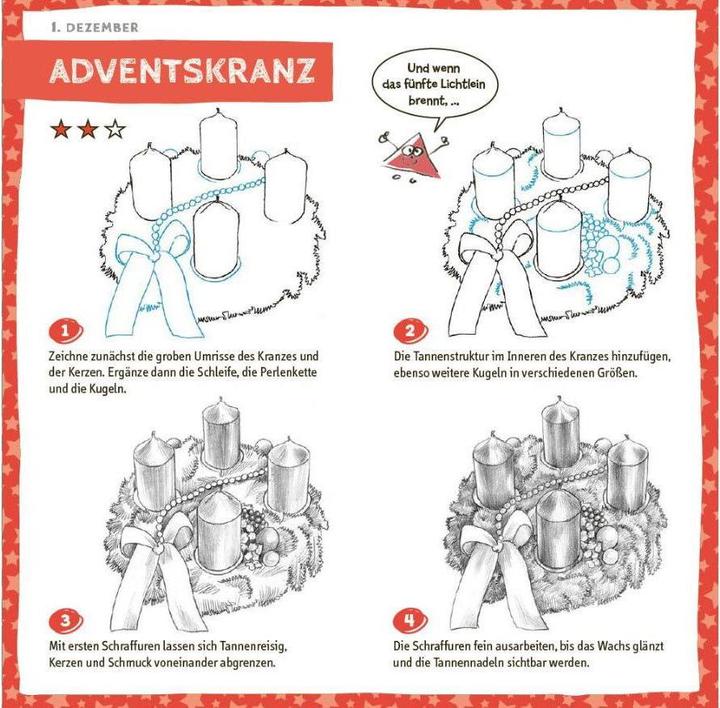 1. DEZEMBER

ADVENTSKRANZ

Und wenn das fünfte Lichtlein brennt, ...

1
Zeichne zunächst die groben Umrisse des Kranzes und der Kerzen. Ergänze dann die Schleife, die Perlenkette und die Kugeln.

2
Die Tannenstruktur im Inneren des Kranzes hinzufügen, ebenso weitere Kugeln in verschiedenen Größen.

3
Mit ersten Schraffuren lassen sich Tannenreisig, Kerzen und Schmuck voneinander abgrenzen.

4
Die Schraffuren fein ausarbeiten, bis das Wachs glänzt und die Tannennadeln sichtbar werden.