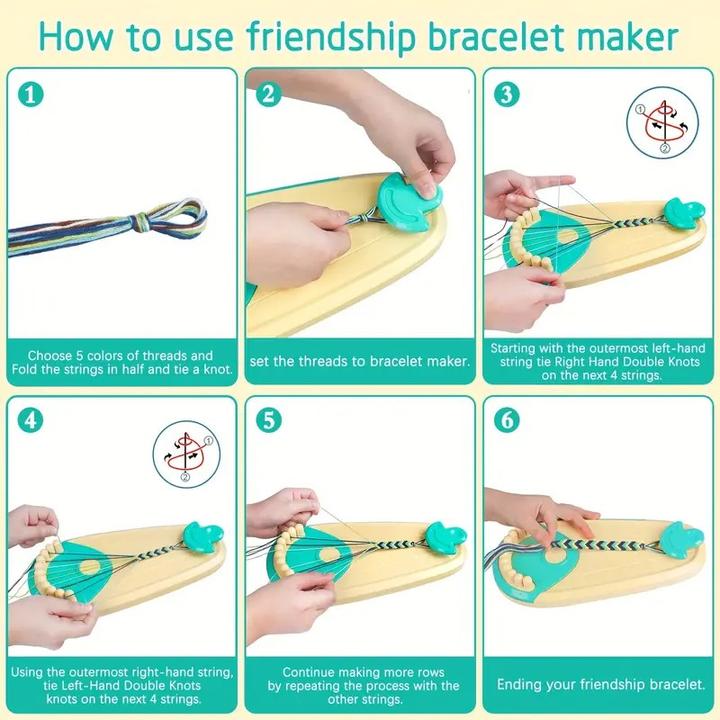 How to use friendship bracelet maker

1

Choose 5 colors of threads and Fold the strings in half and tie a knot.

2

set the threads to bracelet maker.

3

①
②

Starting with the outermost left-hand string tie Right Hand Double Knots on the next 4 strings.

4

①
②

Using the outermost right-hand string, tie Left-Hand Double Knots knots on the next 4 strings.

5

Continue making more rows by repeating the process with the other strings.

6

Ending your friendship bracelet.