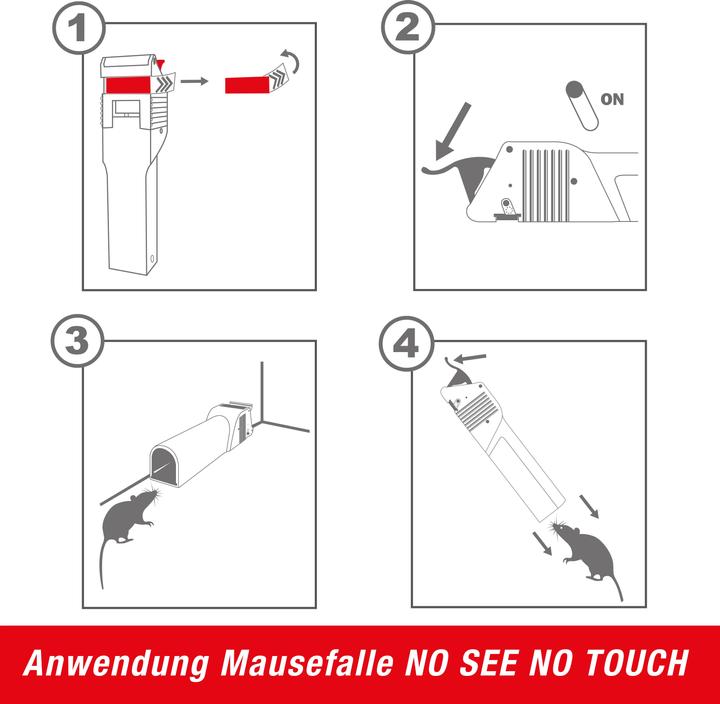 1

2

ON

3

4

Anwendung Mausefalle NO SEE NO TOUCH