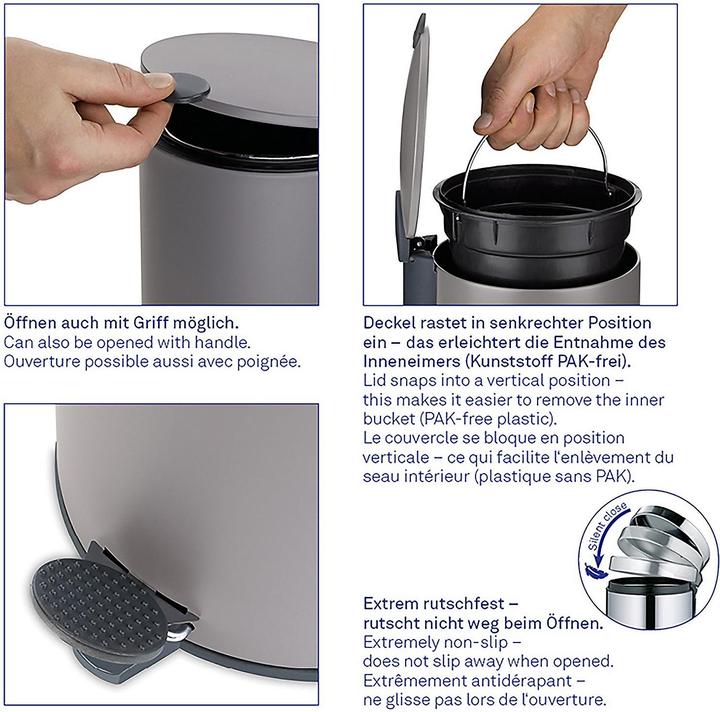 Öffnen auch mit Griff möglich.
Can also be opened with handle.
Ouverture possible aussi avec poignée.

Deckel rastet in senkrechter Position ein – das erleichtert die Entnahme des Inneneimers (Kunststoff PAK-frei).
Lid snaps into a vertical position – this makes it easier to remove the inner bucket (PAK-free plastic).
Le couvercle se bloque en position verticale – ce qui facilite l'enlèvement du seau intérieur (plastique sans PAK).

Silent close

Extrem rutschfest – rutscht nicht weg beim Öffnen.
Extremely non-slip – does not slip away when opened.
Extrêmement antidérapant – ne glisse pas lors de l'ouverture.