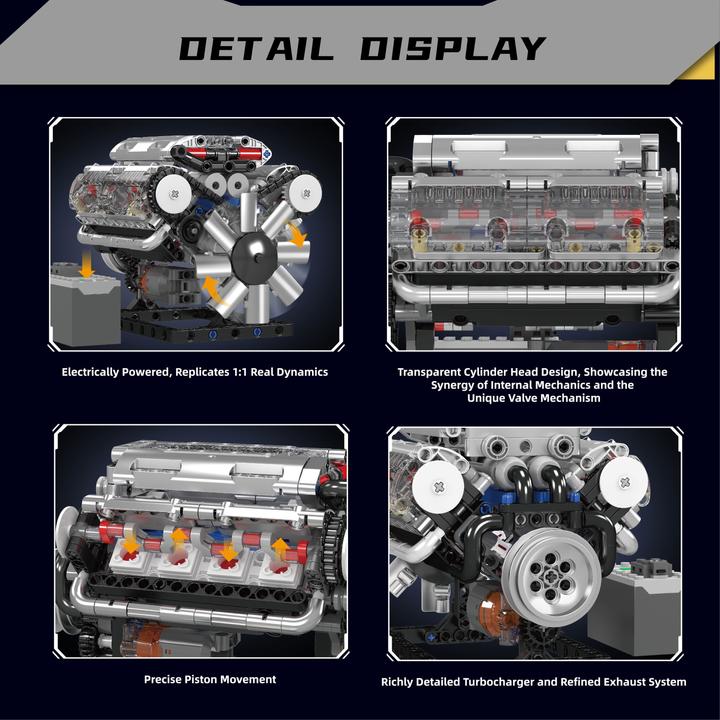 DETAIL DISPLAY

Electrically Powered, Replicates 1:1 Real Dynamics

Transparent Cylinder Head Design, Showcasing the Synergy of Internal Mechanics and the Unique Valve Mechanism

Precise Piston Movement

Richly Detailed Turbocharger and Refined Exhaust System