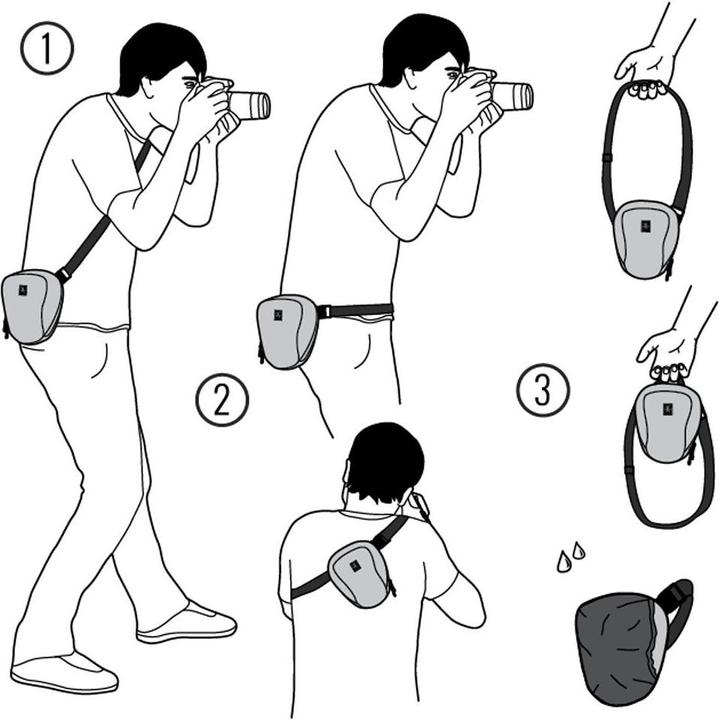 1

2

3