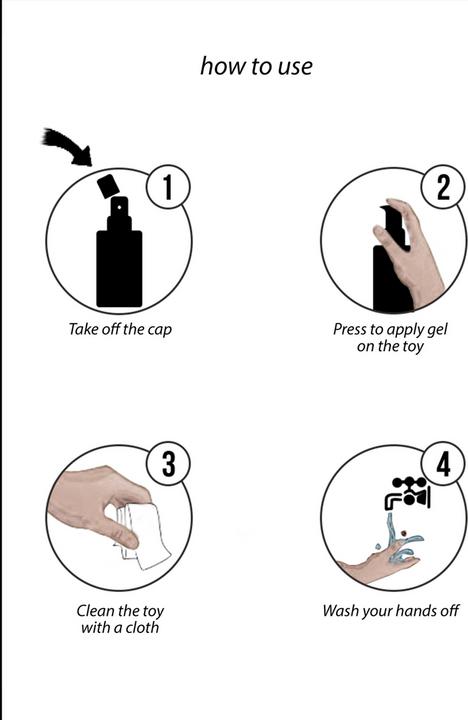 how to use

1
Take off the cap

2
Press to apply gel on the toy

3
Clean the toy with a cloth

4
Wash your hands off