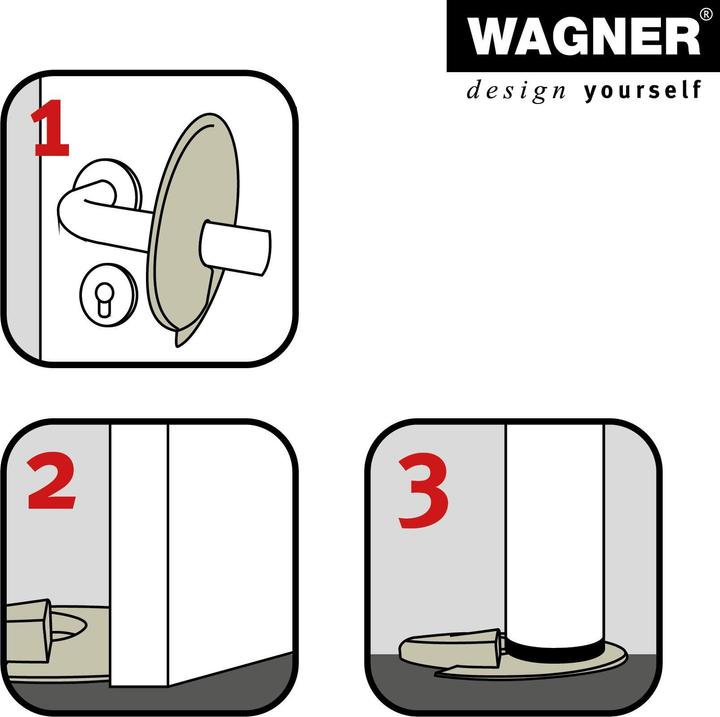 WAGNER®
design yourself

1

2

3