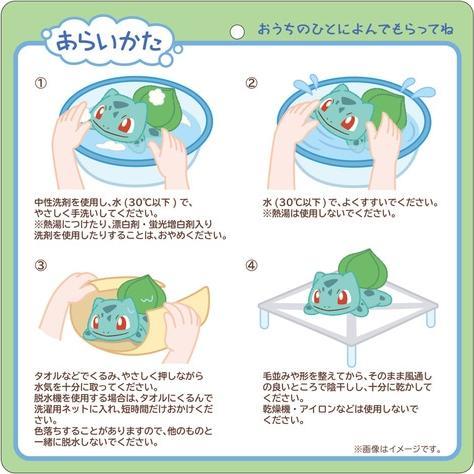 あらいかた

おうちのひとによんでもらってね

①

中性洗剤を使用し、水（30℃以下）で、やさしく手洗いしてください。
※熱湯につけたり、漂白剤・蛍光増白剤入り洗剤を使用したりすることは、おやめください。

②

水（30℃以下）で、よくすすいでください。
※熱湯は使用しないでください。

③

タオルなどでくるみ、やさしく押しながら水気を十分に取ってください。
脱水機を使用する場合は、タオルにくるんで洗濯用ネットに入れ、短時間だけおかけください。
色落ちすることがありますので、他のものと一緒に脱水しないでください。

④

毛並みや形を整えてから、そのまま風通しの良いところで陰干しし、十分に乾かしてください。
乾燥機・アイロンなどは使用しないでください。

※画像はイメージです。