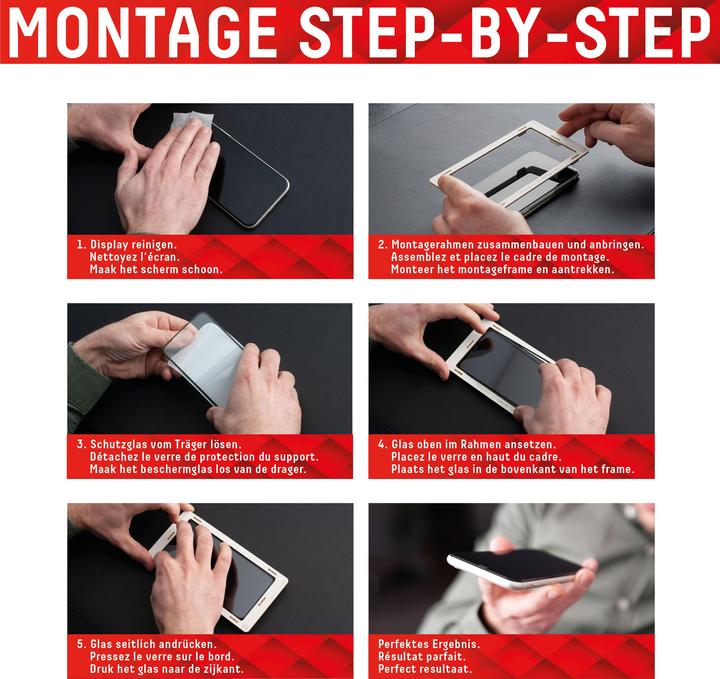 MONTAGE STEP-BY-STEP

1. Display reinigen.
Nettoyez l'écran.
Maak het scherm schoon.

2. Montagerahmen zusammenbauen und anbringen.
Assemblez et placez le cadre de montage.
Monteer het montageframe en aantrekken.

3. Schutzglas vom Träger lösen.
Détachez le verre de protection du support.
Maak het beschermglas los van de drager.

4. Glas oben im Rahmen ansetzen.
Placez le verre en haut du cadre.
Plaats het glas in de bovenkant van het frame.

5. Glas seitlich andrücken.
Pressez le verre sur le bord.
Druk het glas naar de zijkant.

Perfektes Ergebnis.
Résultat parfait.
Perfect resultaat.