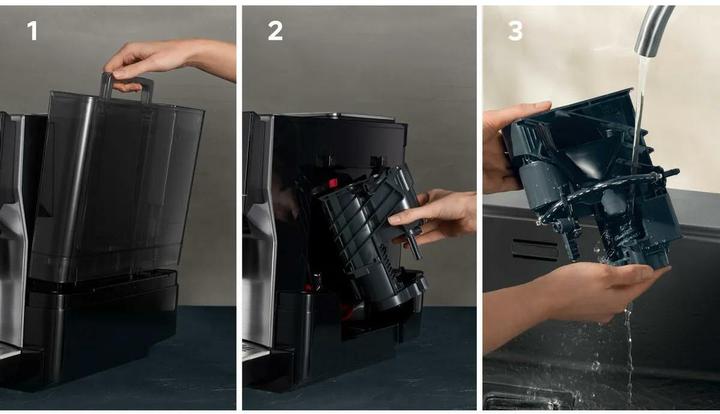 1

2

3