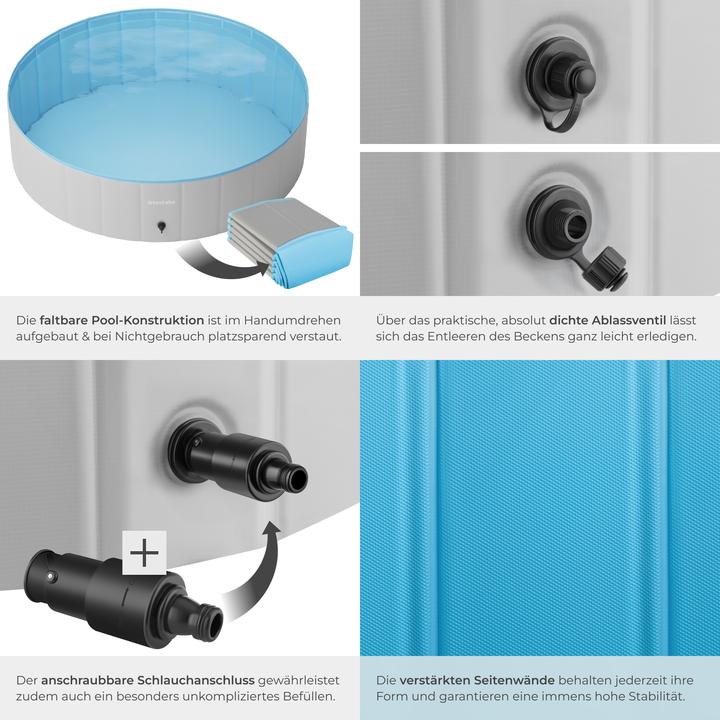 Die faltbare Pool-Konstruktion ist im Handumdrehen aufgebaut & bei Nichtgebrauch platzsparend verstaut.

Über das praktische, absolut dichte Ablassventil lässt sich das Entleeren des Beckens ganz leicht erledigen.

+

Der anschraubbare Schlauchanschluss gewährleistet zudem auch ein besonders unkompliziertes Befüllen.

Die verstärkten Seitenwände behalten jederzeit ihre Form und garantieren eine immens hohe Stabilität.