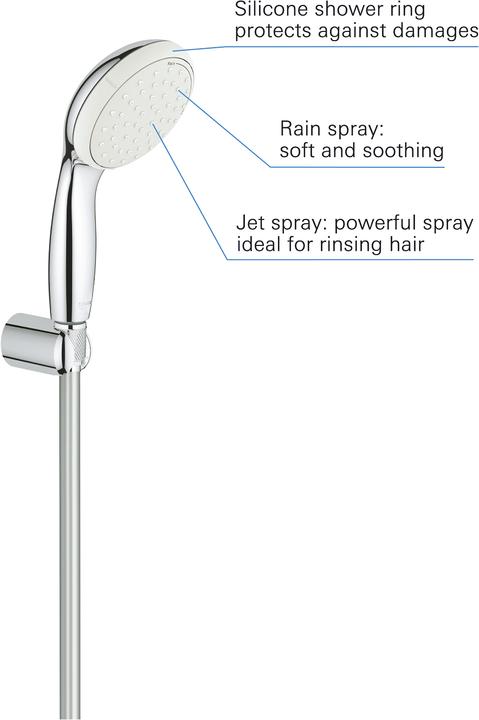 Silicone shower ring protects against damages

Rain spray: soft and soothing

Jet spray: powerful spray ideal for rinsing hair