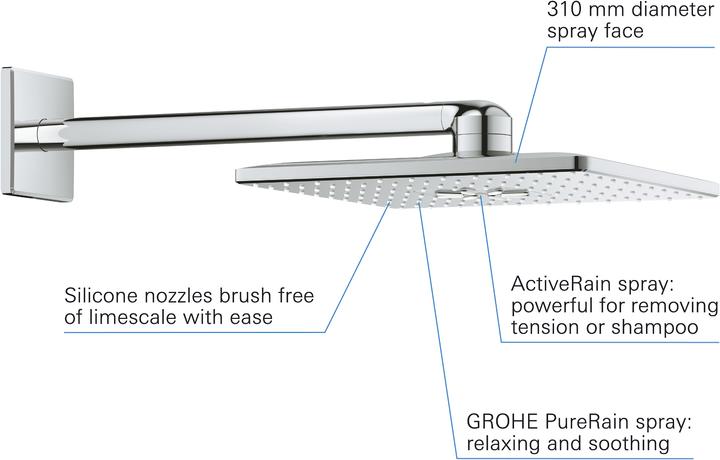 310 mm diameter spray face

Silicone nozzles brush free of limescale with ease

ActiveRain spray: powerful for removing tension or shampoo

GROHE PureRain spray: relaxing and soothing