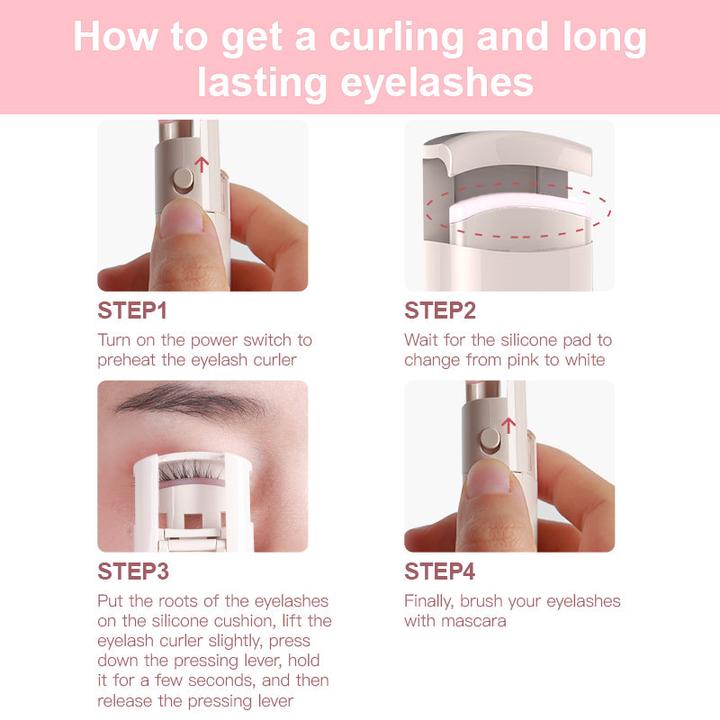 How to get a curling and long lasting eyelashes

STEP1
Turn on the power switch to preheat the eyelash curler

STEP2
Wait for the silicone pad to change from pink to white

STEP3
Put the roots of the eyelashes on the silicone cushion, lift the eyelash curler slightly, press down the pressing lever, hold it for a few seconds, and then release the pressing lever

STEP4
Finally, brush your eyelashes with mascara