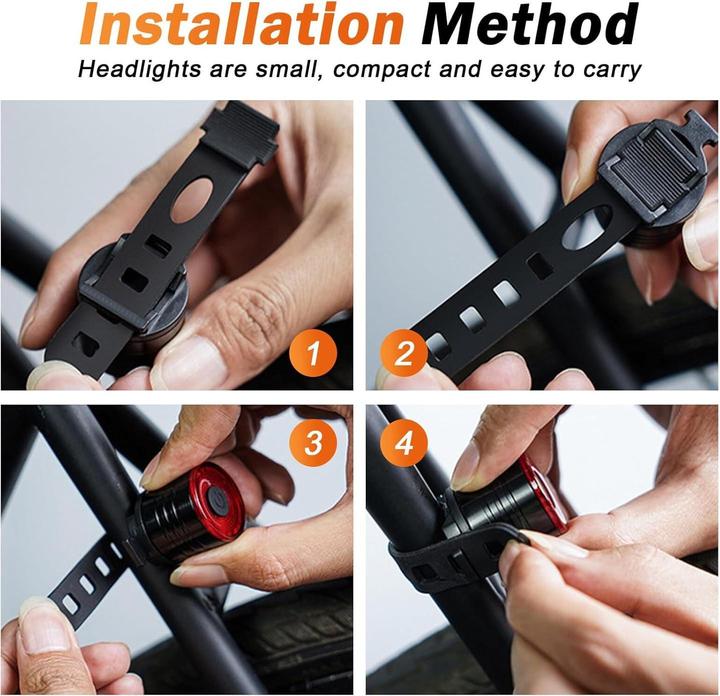 Installation Method

Headlights are small, compact and easy to carry

1

2

3

4