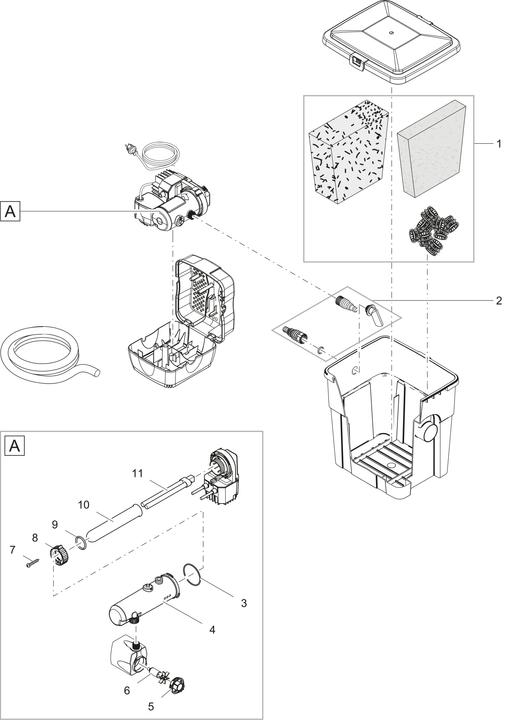 1

A

2

A

11

10

9

8

7

3

4

6

5