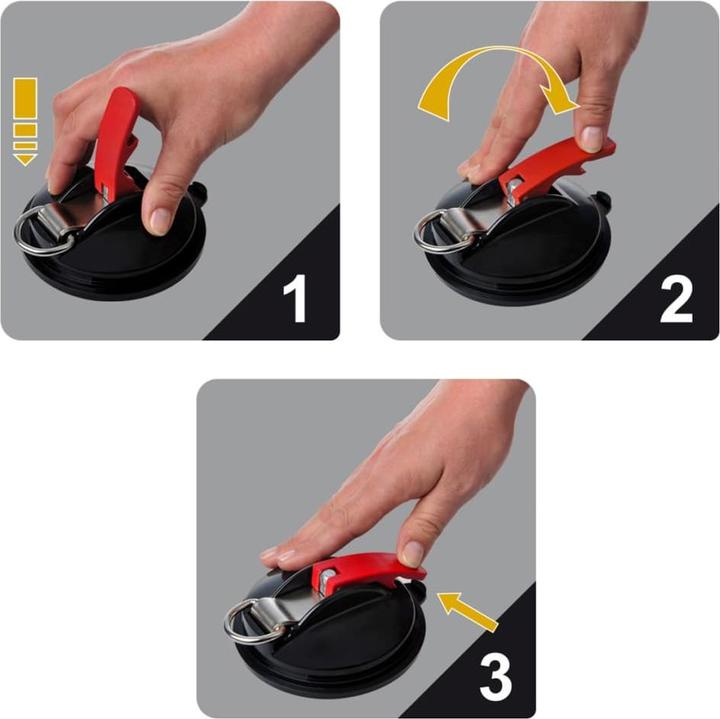 1

2

3