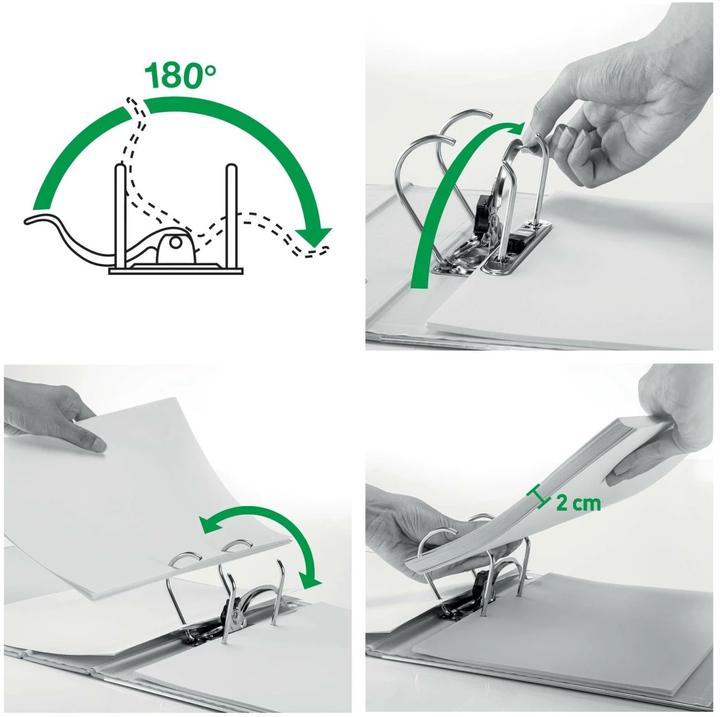 180°

2 cm