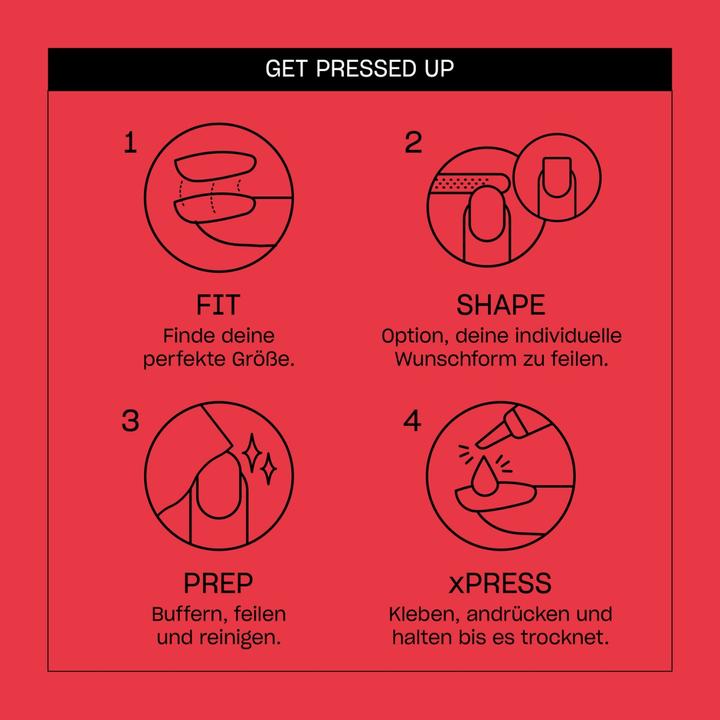 GET PRESSED UP

1

FIT
Finde deine perfekte Größe.

2

SHAPE
Option, deine individuelle Wunschform zu feilen.

3

PREP
Buffern, feilen und reinigen.

4

xPRESS
Kleben, andrücken und halten bis es trocknet.