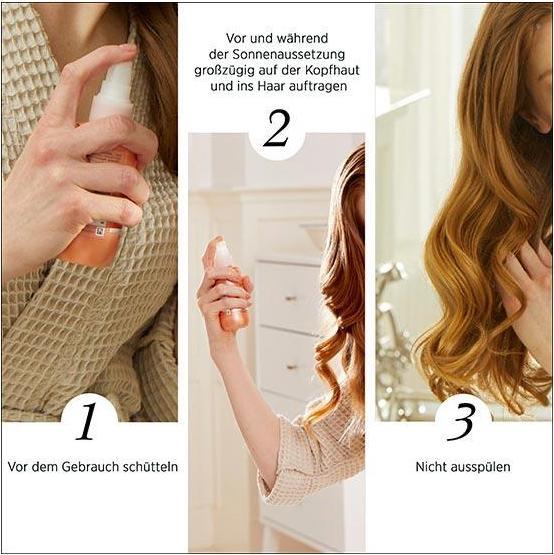 1

Vor dem Gebrauch schütteln

Vor und während der Sonnenaussetzung großzügig auf der Kopfhaut und ins Haar auftragen

2

3

Nicht ausspülen