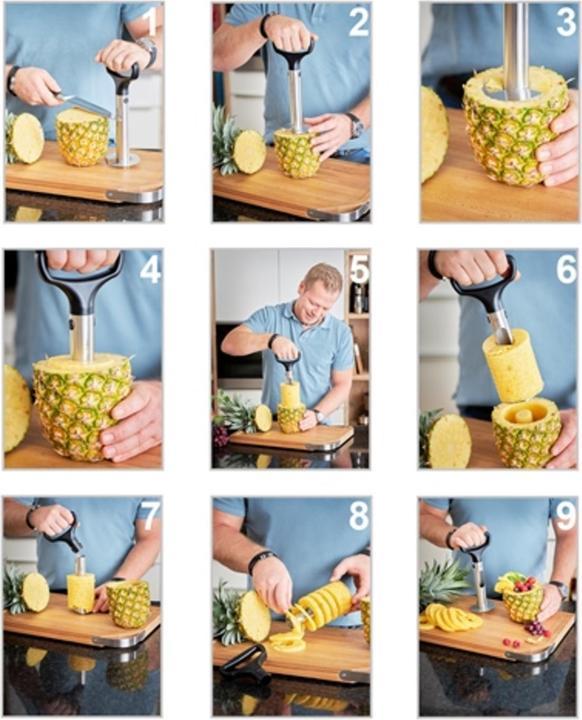 1
2
3
4
5
6
7
8
9