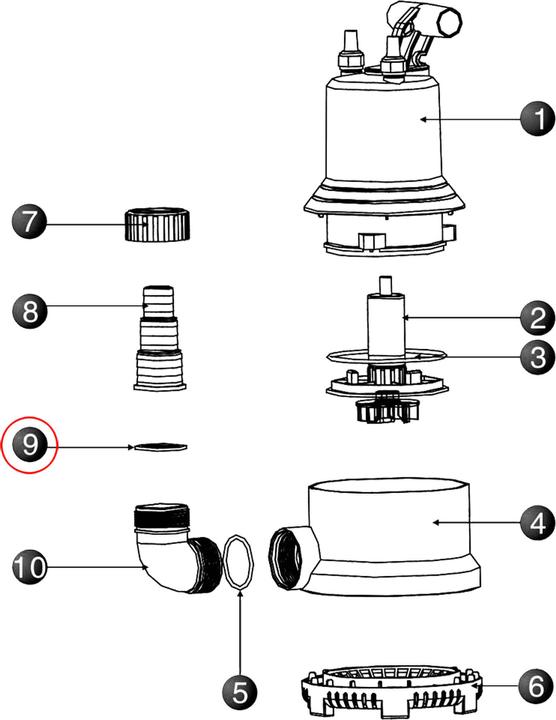 1
7
8
2
3
9
4
10
5
6