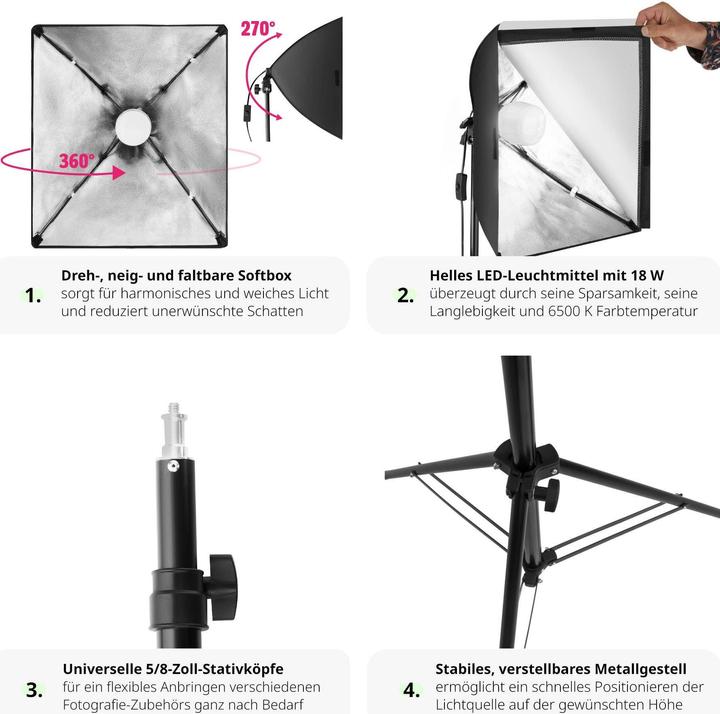 270°

360°

1. Dreh-, neig- und faltbare Softbox
sorgt für harmonisches und weiches Licht und reduziert unerwünschte Schatten

2. Helles LED-Leuchtmittel mit 18 W
überzeugt durch seine Sparsamkeit, seine Langlebigkeit und 6500 K Farbtemperatur

3. Universelle 5/8-Zoll-Stativköpfe
für ein flexibles Anbringen verschiedenen Fotografie-Zubehörs ganz nach Bedarf

4. Stabiles, verstellbares Metallgestell
ermöglicht ein schnelles Positionieren der Lichtquelle auf der gewünschten Höhe