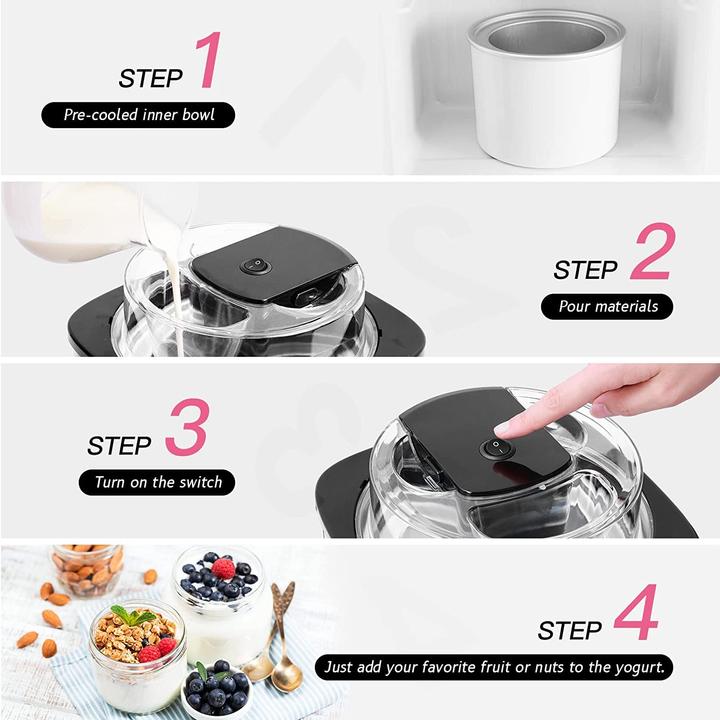 STEP 1
Pre-cooled inner bowl

STEP 2
Pour materials

STEP 3
Turn on the switch

STEP 4
Just add your favorite fruit or nuts to the yogurt.